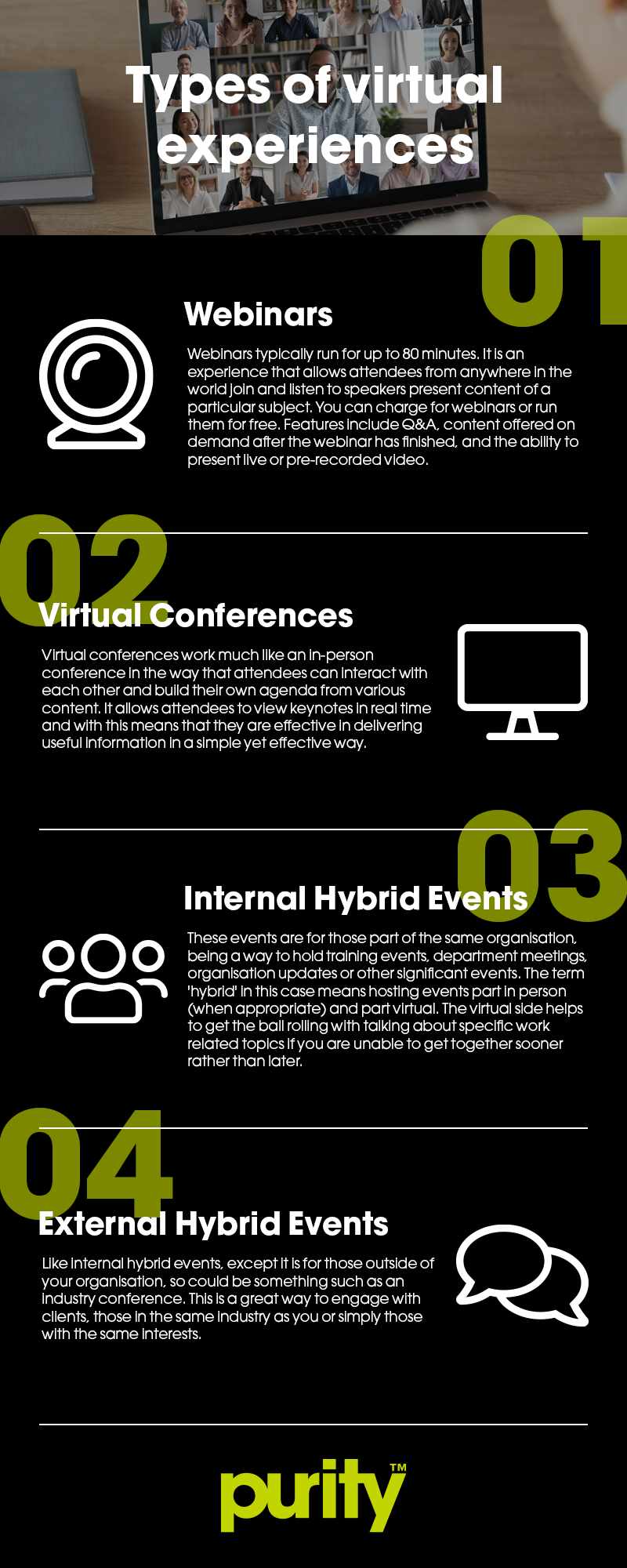 Types of virtual experiences

01

Webinars

Webinars typically run for up to 80 minutes. It is an experience that allows attendees from anywhere in the world join and listen to speakers present content of a particular subject. You can charge for webinars or run them for free. Features include Q&A, content offered on demand after the webinar has finished, and the ability to present live or pre-recorded video.

02

Virtual Conferences

Virtual conferences work much like an in-person conference in the way that attendees can interact with each other and build their own agenda from various content. It allows attendees to view keynotes in real time and with this means that they are effective in delivering useful information in a simple yet effective way.

03

Internal Hybrid Events

These events are for those part of the same organisation, being a way to hold training events, department meetings, organisation updates or other significant events. The term 'hybrid' in this case means hosting events part in person (when appropriate) and part virtual. The virtual side helps to get the ball rolling with talking about specific work related topics if you are unable to get together sooner rather than later.

04

External Hybrid Events

Like internal hybrid events, except it is for those outside of your organisation, so could be something such as an industry conference. This is a great way to engage with clients, those in the same industry as you or simply those with the same interests.

purity™